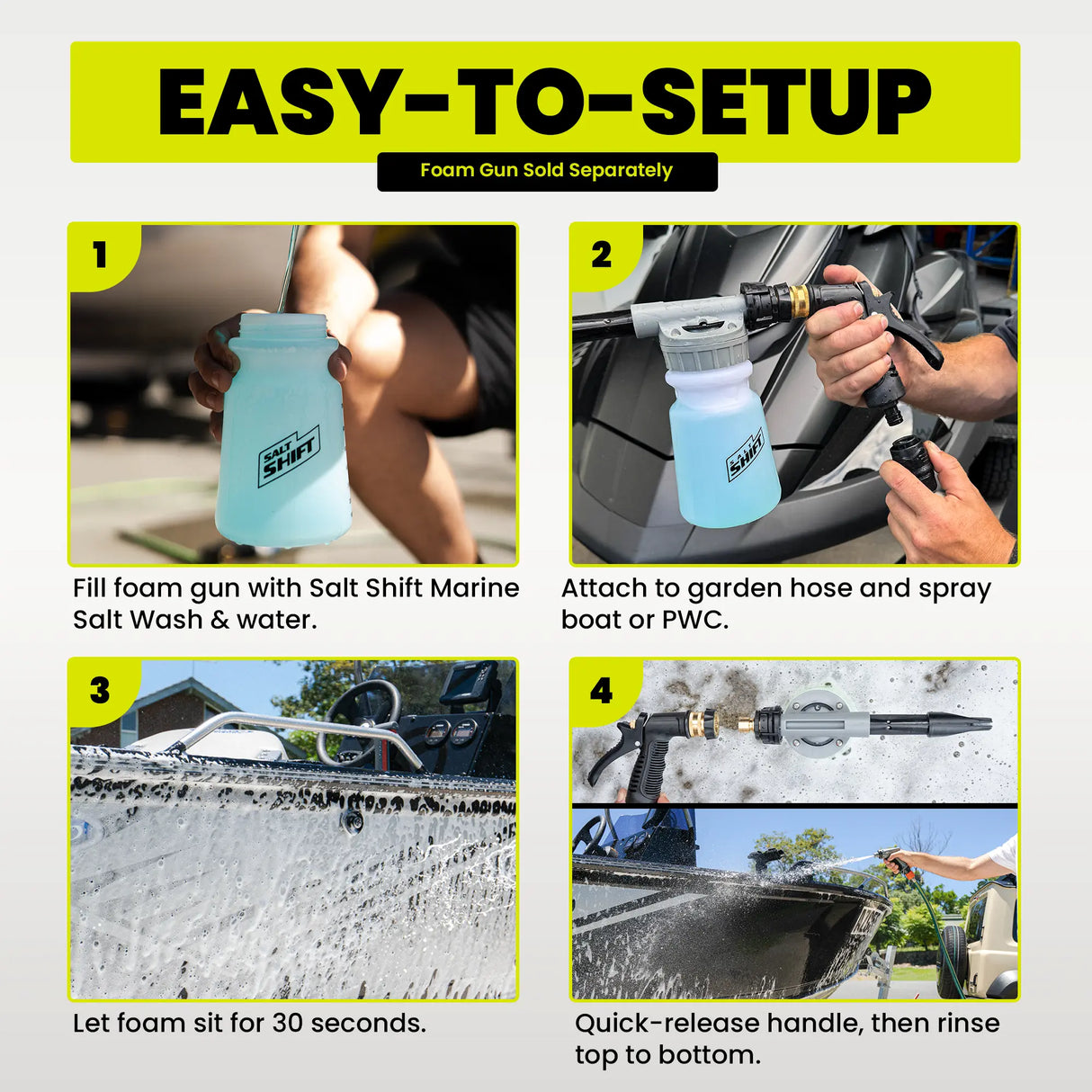 EASY-TO-SETUP

Foam Gun Sold Separately

1

SALT SHIFT

Fill foam gun with Salt Shift Marine Salt Wash & water.

2

SALT SHIFT

Attach to garden hose and spray boat or PWC.

3

Let foam sit for 30 seconds.

4

Quick-release handle, then rinse top to bottom.