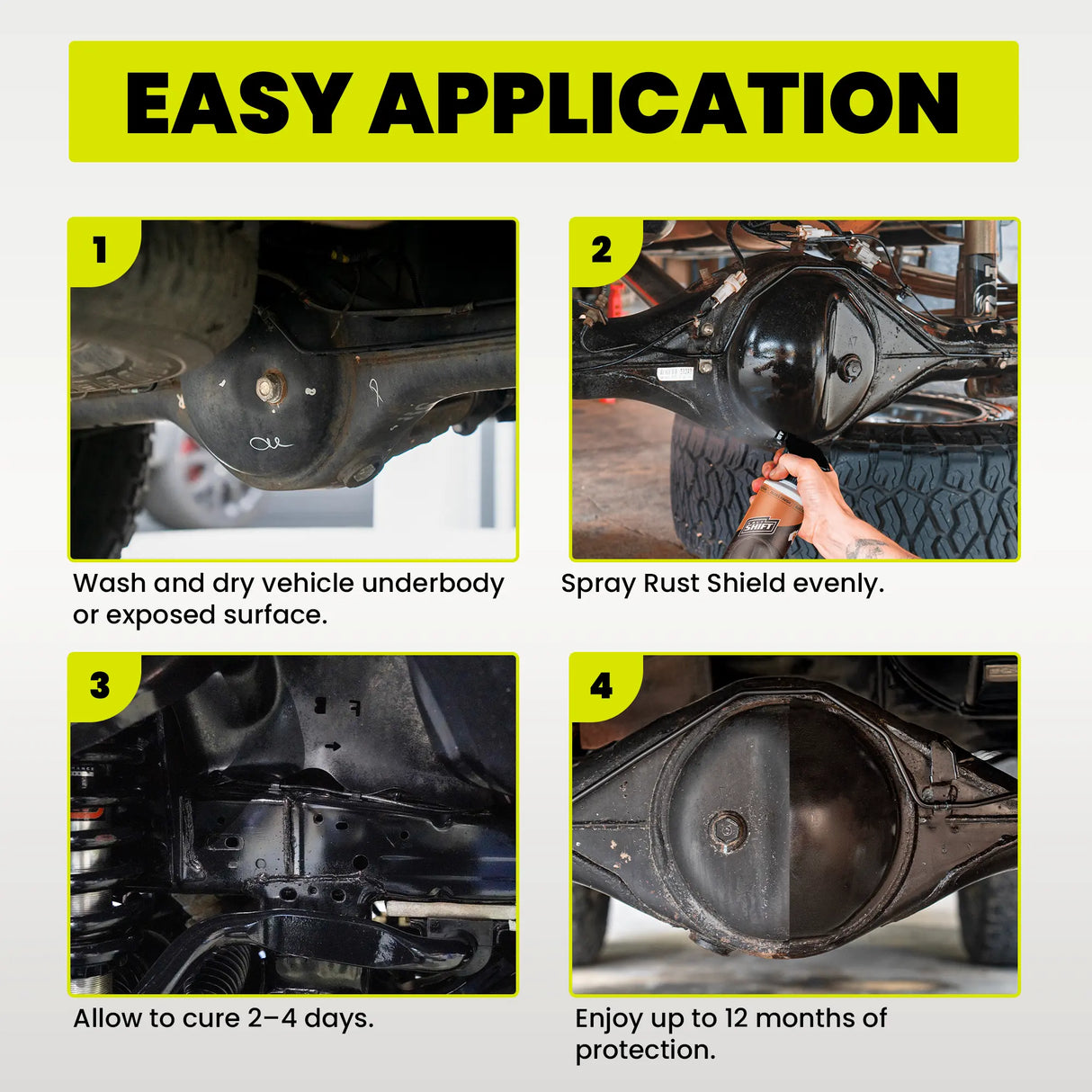 EASY APPLICATION

1

Wash and dry vehicle underbody or exposed surface.

2

SHIFT

Spray Rust Shield evenly.

3

Allow to cure 2–4 days.

4

Enjoy up to 12 months of protection.