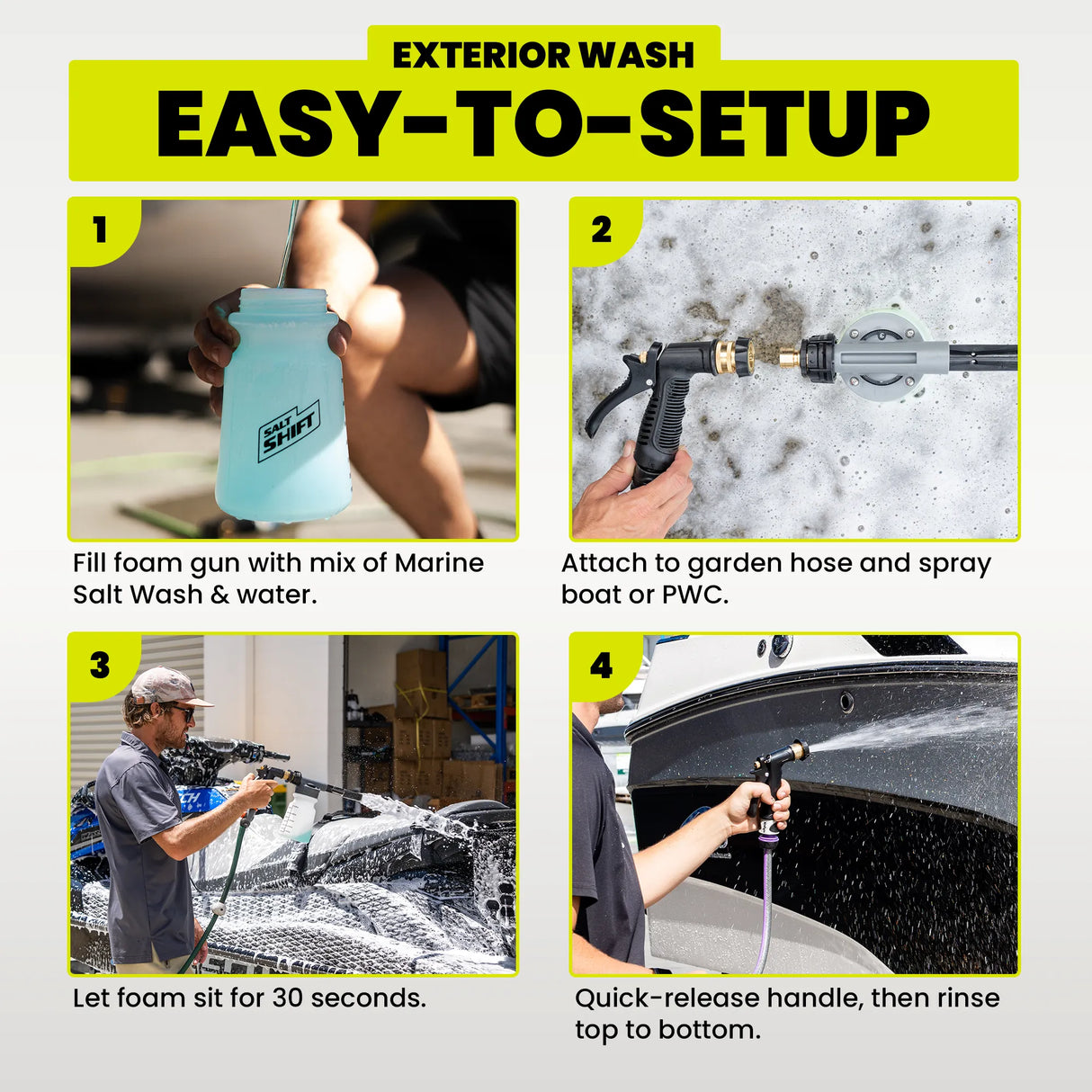 EXTERIOR WASH
EASY-TO-SETUP

1

SALT SHIFT

Fill foam gun with mix of Marine Salt Wash & water.

2

Attach to garden hose and spray boat or PWC.

3

Let foam sit for 30 seconds.

4

Quick-release handle, then rinse top to bottom.