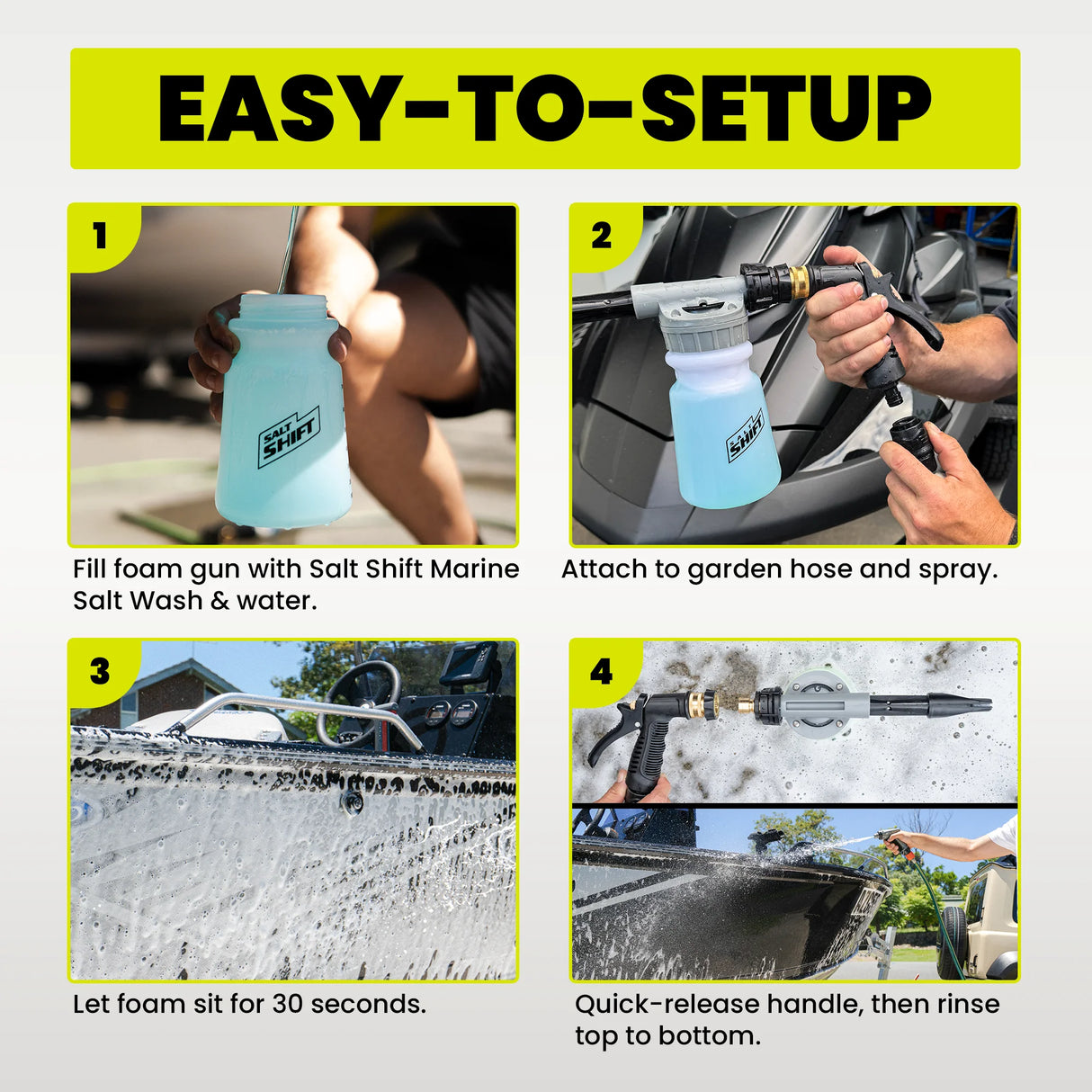 EASY-TO-SETUP

1

SALT SHIFT

Fill foam gun with Salt Shift Marine Salt Wash & water.

2

SALT SHIFT

Attach to garden hose and spray.

3

Let foam sit for 30 seconds.

4

Quick-release handle, then rinse top to bottom.