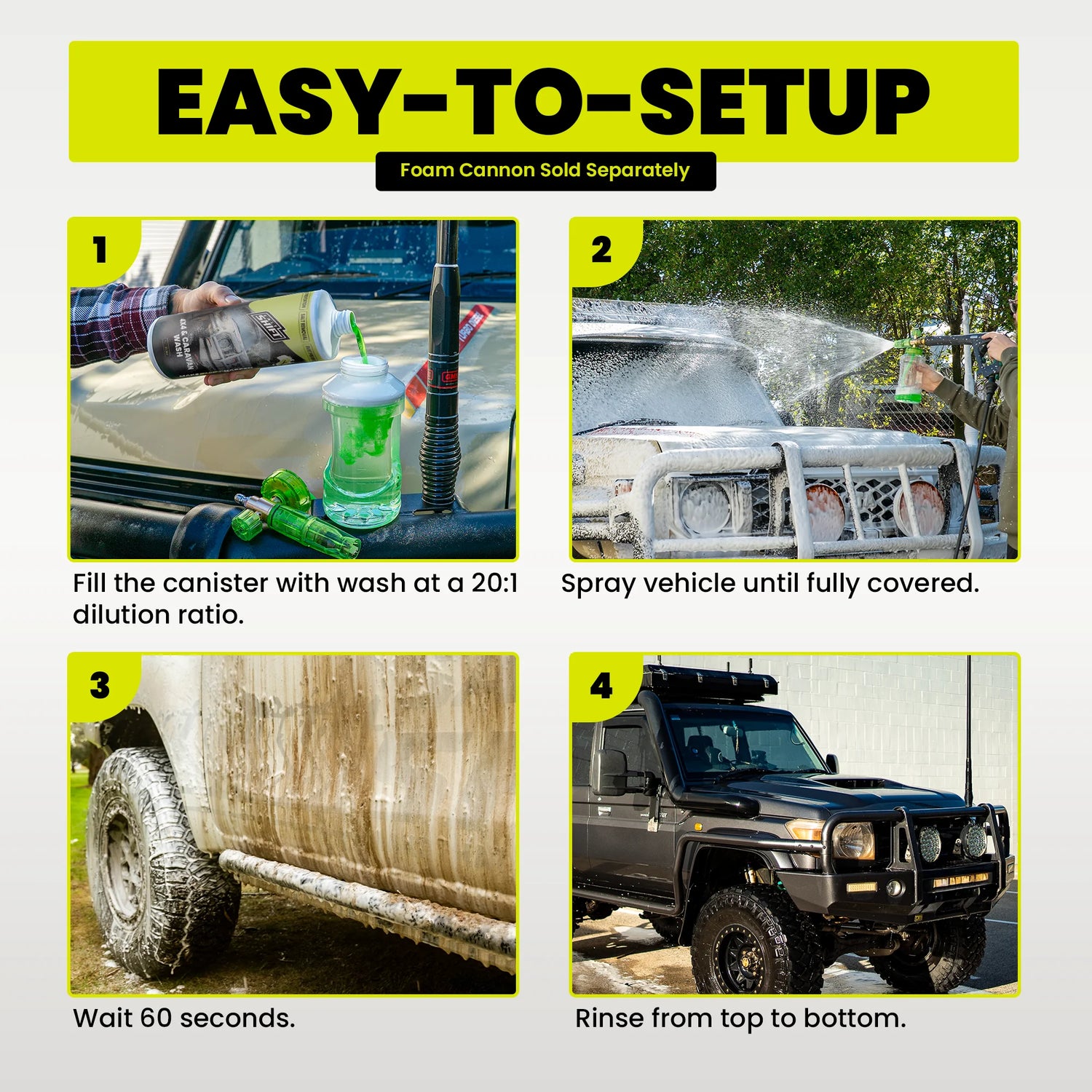 EASY-TO-SETUP

Foam Cannon Sold Separately

1

4X4 & CARAVAN WASH

Fill the canister with wash at a 20:1 dilution ratio.

2

Spray vehicle until fully covered.

3

Wait 60 seconds.

4

Rinse from top to bottom.