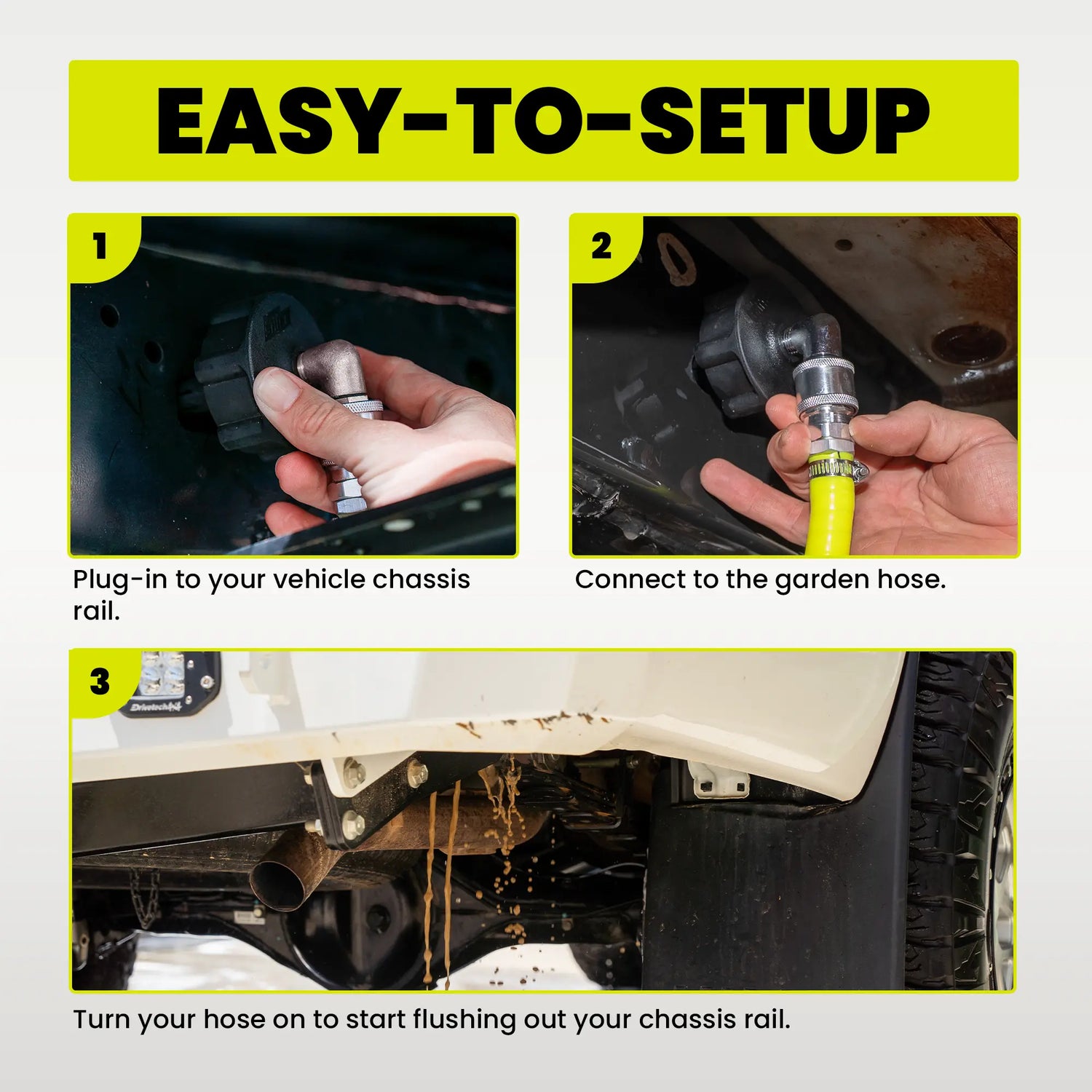 EASY-TO-SETUP

1

Plug-in to your vehicle chassis rail.

2

Connect to the garden hose.

3

Drivetech4x4

Turn your hose on to start flushing out your chassis rail.