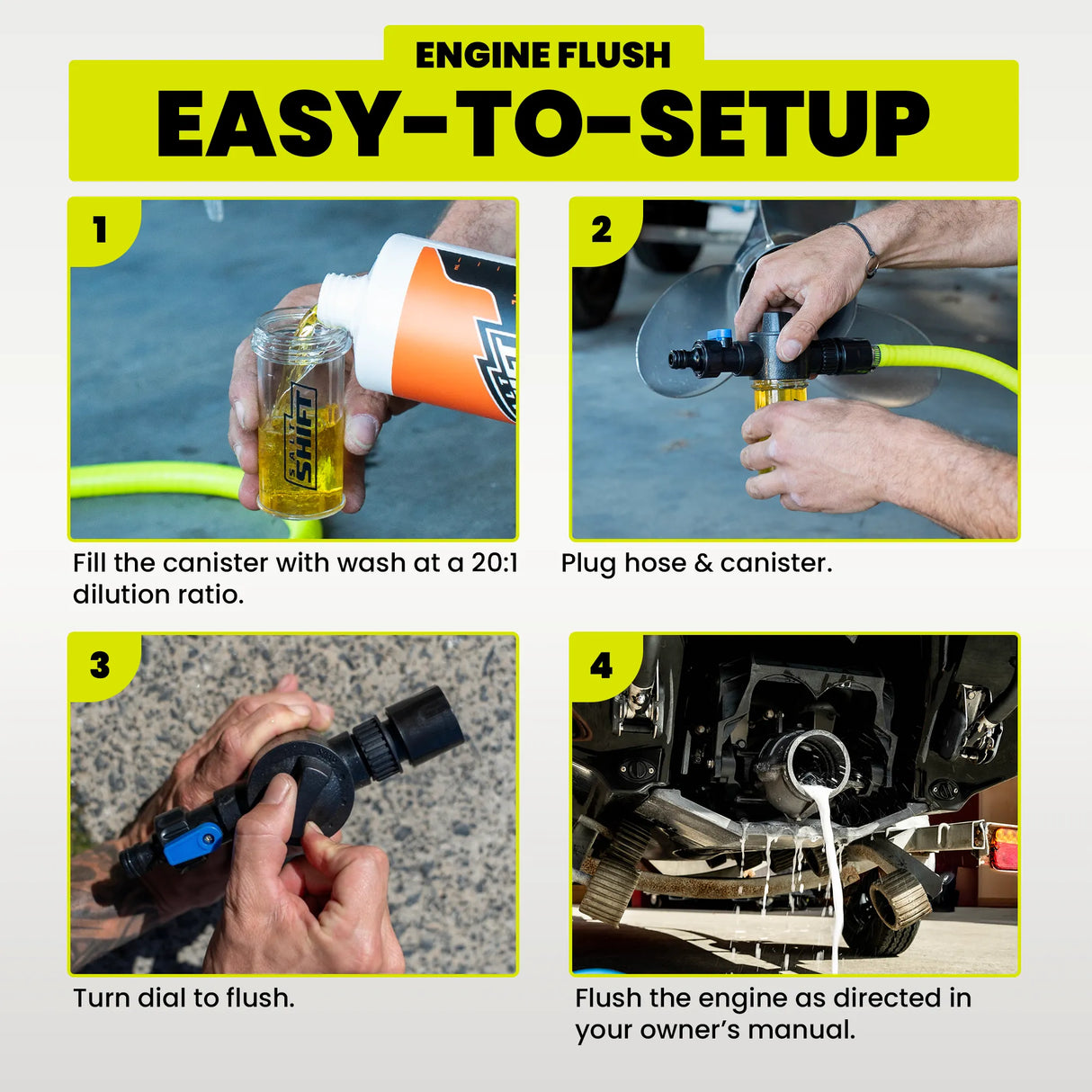 ENGINE FLUSH
EASY-TO-SETUP

1

SALT SHIFT

Fill the canister with wash at a 20:1 dilution ratio.

2

Plug hose & canister.

3

Turn dial to flush.

4

Flush the engine as directed in your owner's manual.