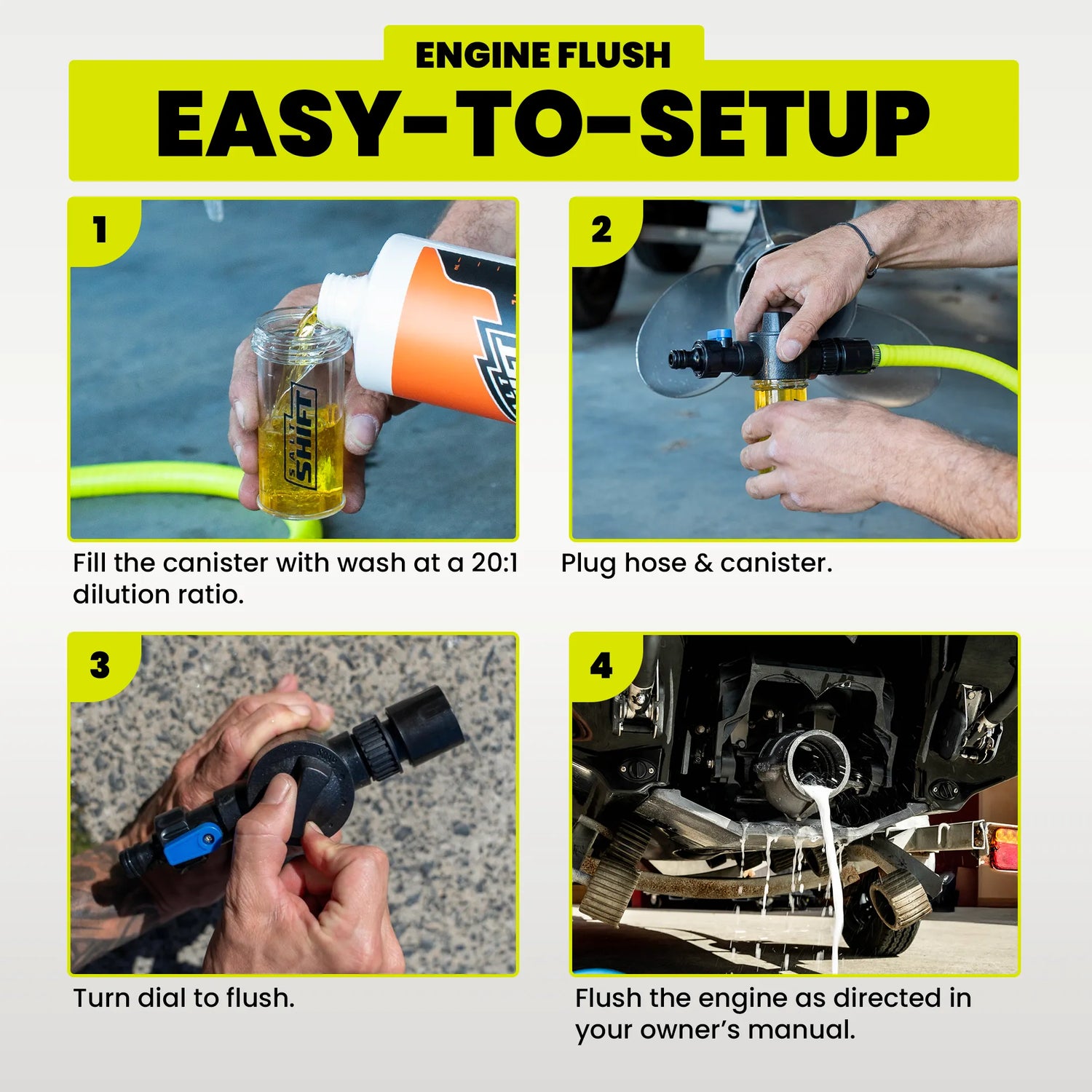 ENGINE FLUSH
EASY-TO-SETUP

1

SALT SHIFT

Fill the canister with wash at a 20:1 dilution ratio.

2

Plug hose & canister.

3

Turn dial to flush.

4

Flush the engine as directed in your owner's manual.