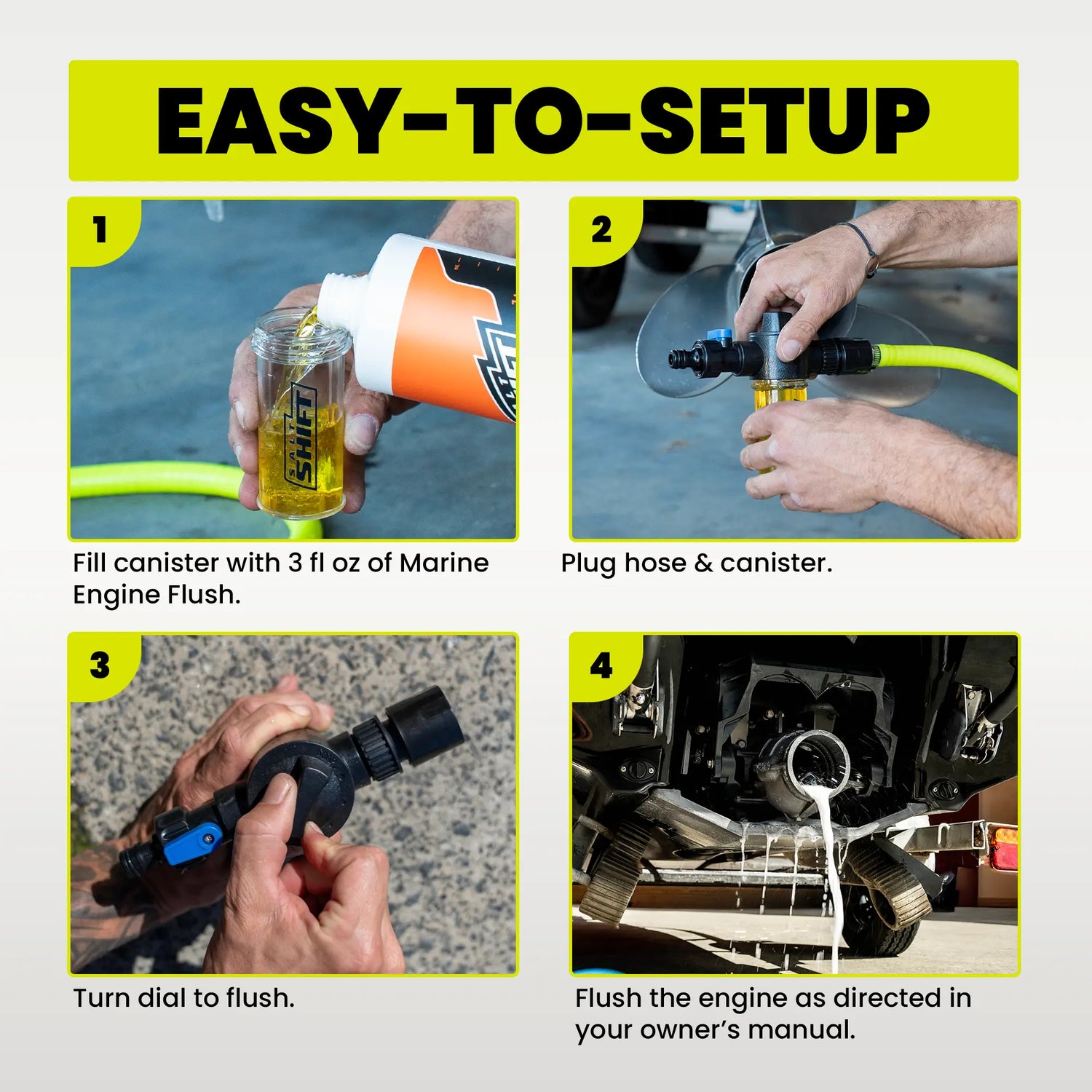 EASY-TO-SETUP

1

SALT SHIFT

Fill canister with 3 fl oz of Marine Engine Flush.

2

Plug hose & canister.

3

Turn dial to flush.

4

Flush the engine as directed in your owner's manual.