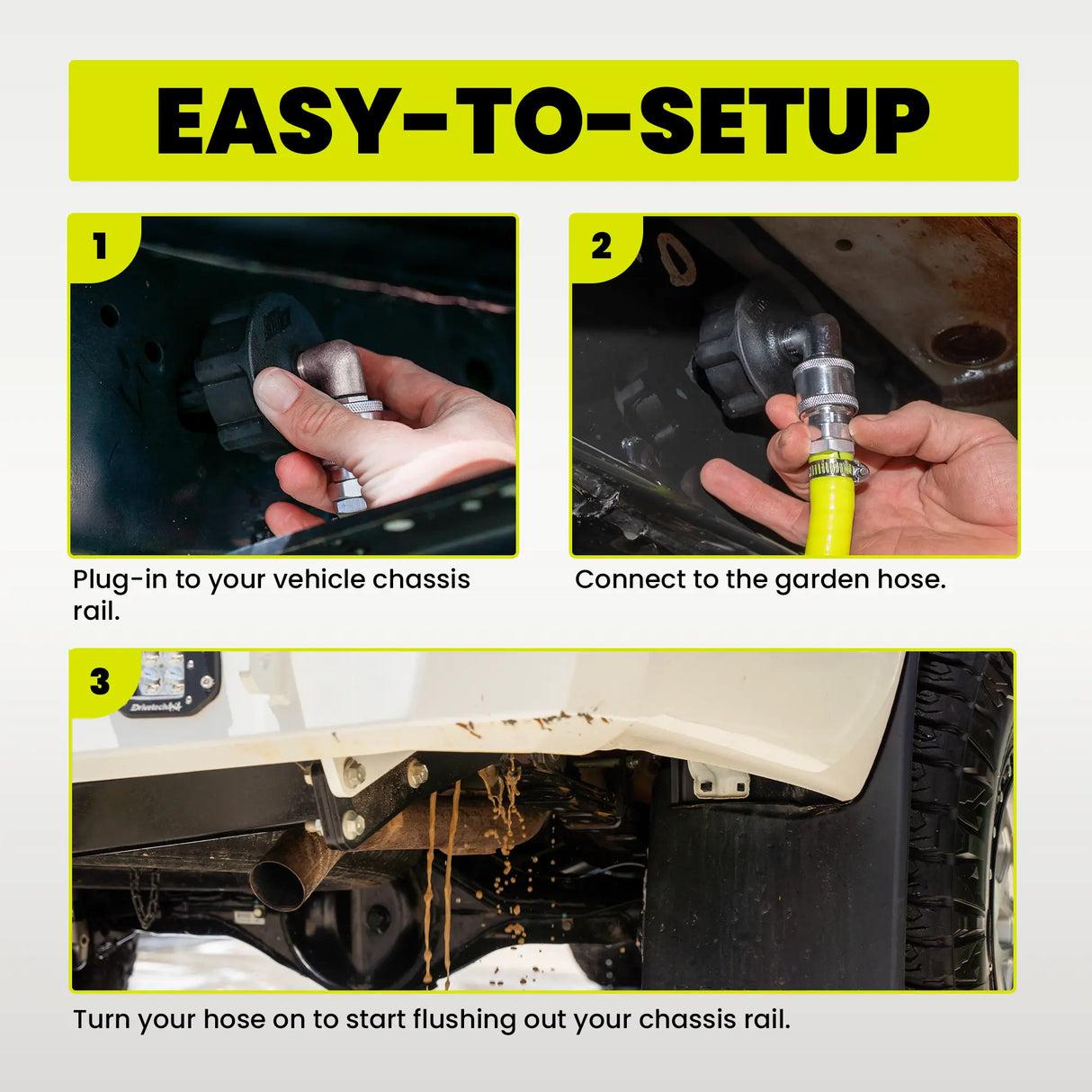 EASY-TO-SETUP

1

Plug-in to your vehicle chassis rail.

2

Connect to the garden hose.

3

Drivetech4x4

Turn your hose on to start flushing out your chassis rail.