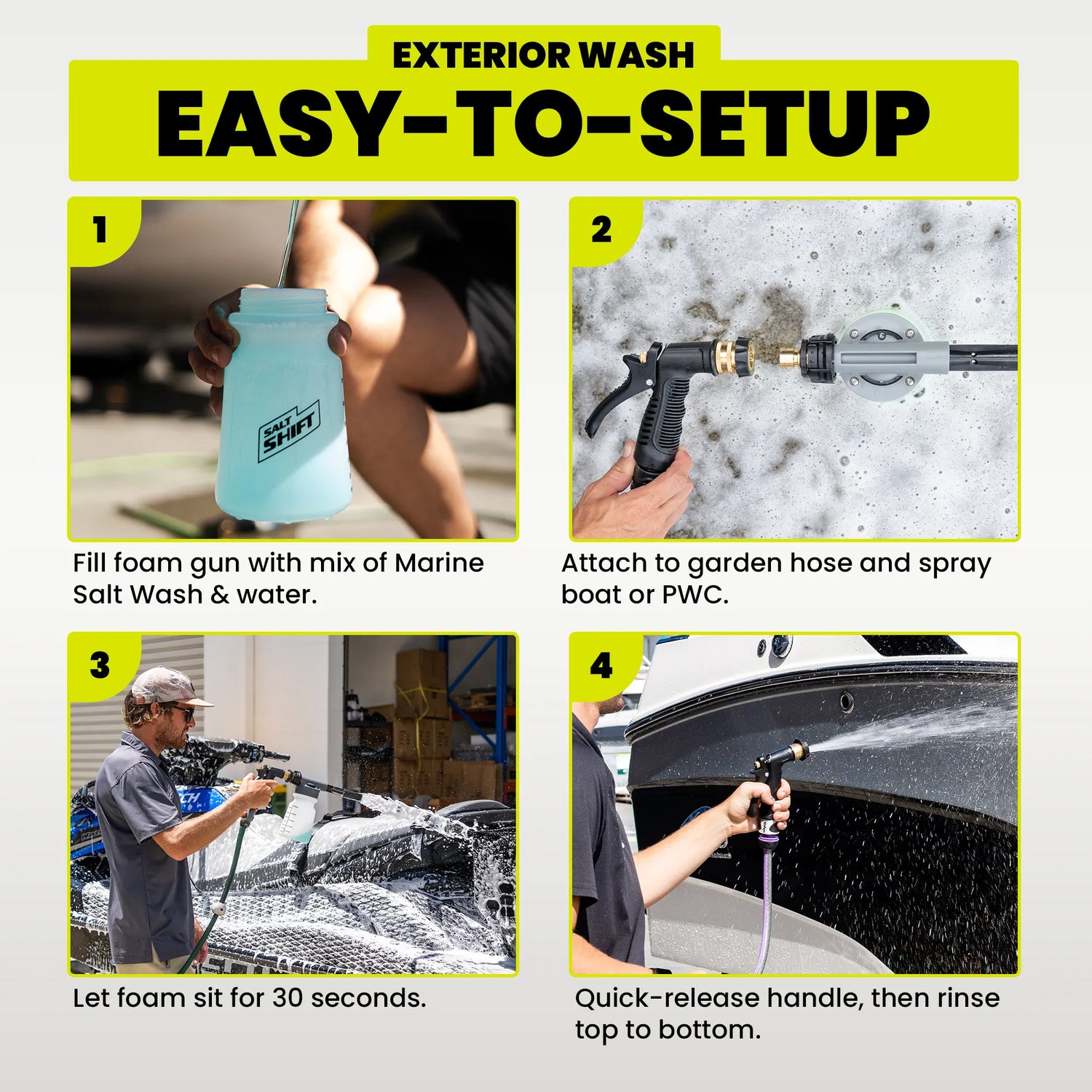 EXTERIOR WASH
EASY-TO-SETUP

1

SALT SHIFT

Fill foam gun with mix of Marine Salt Wash & water.

2

Attach to garden hose and spray boat or PWC.

3

Let foam sit for 30 seconds.

4

Quick-release handle, then rinse top to bottom.