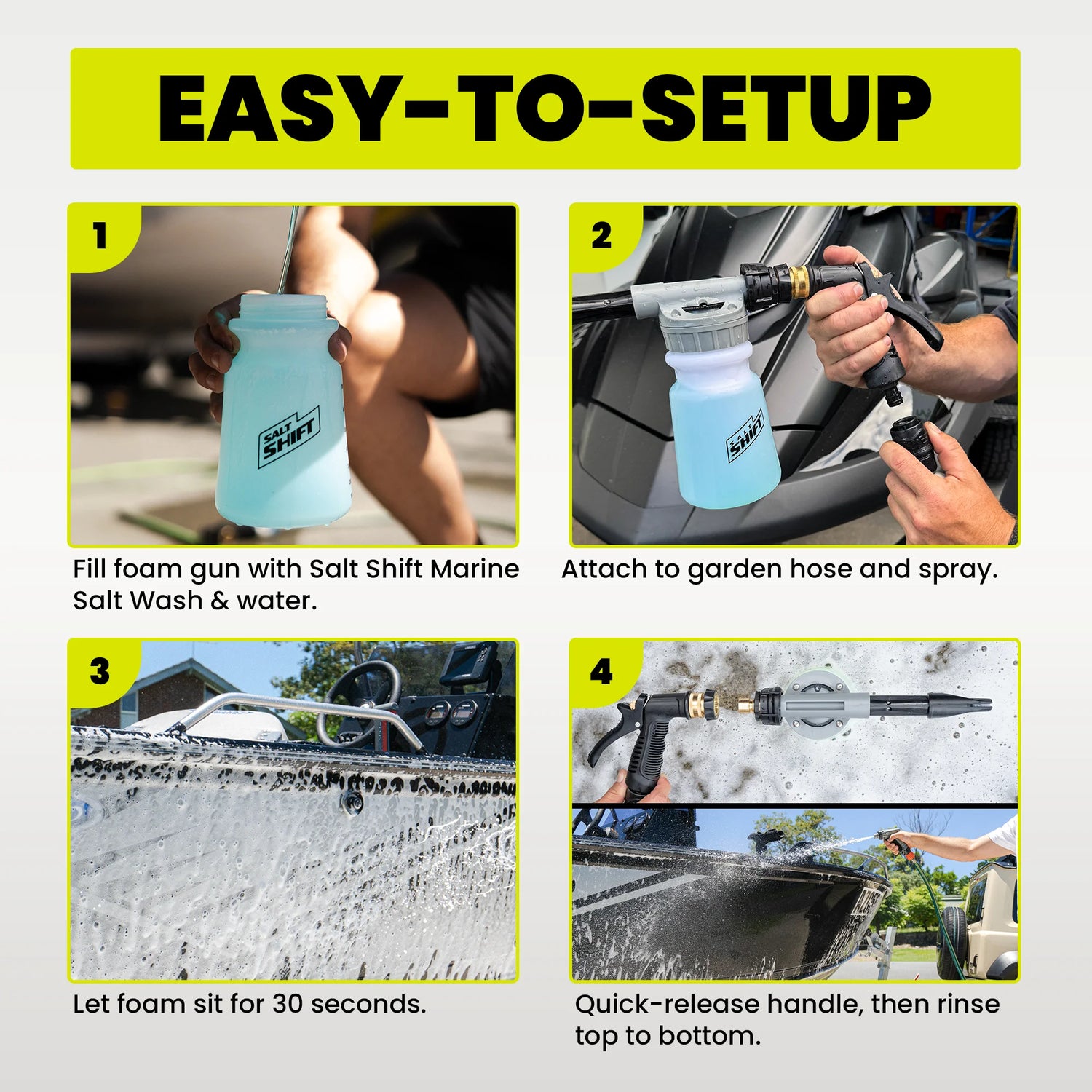 EASY-TO-SETUP

1

SALT SHIFT

Fill foam gun with Salt Shift Marine Salt Wash & water.

2

SALT SHIFT

Attach to garden hose and spray.

3

Let foam sit for 30 seconds.

4

Quick-release handle, then rinse top to bottom.