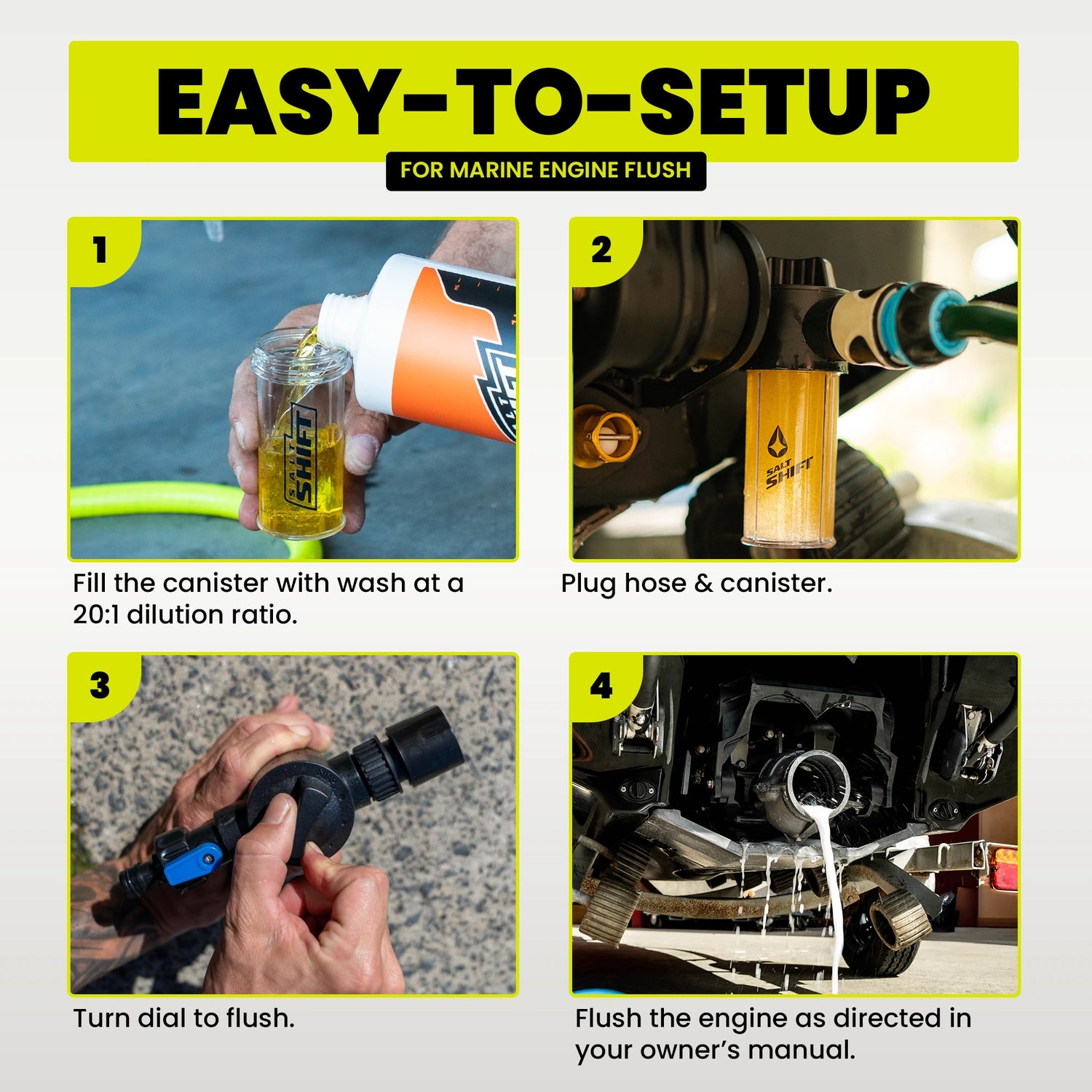 EASY-TO-SETUP

FOR MARINE ENGINE FLUSH

1

SALT SHIFT

Fill the canister with wash at a 20:1 dilution ratio.

2

SALT SHIFT

Plug hose & canister.

3

Turn dial to flush.

4

Flush the engine as directed in your owner's manual.